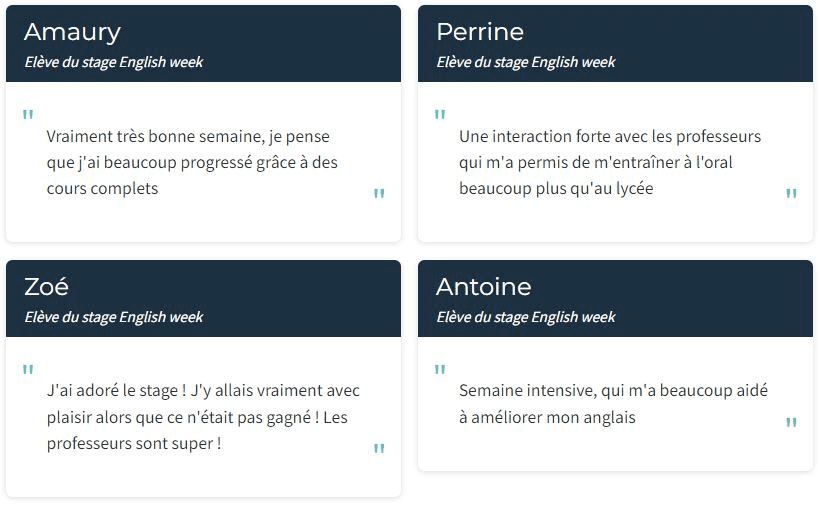 Amaury
Elève du stage English week

"
Vraiment très bonne semaine, je pense que j'ai beaucoup progressé grâce à des cours complets
"

Perrine
Elève du stage English week

"
Une interaction forte avec les professeurs qui m'a permis de m'entraîner à l'oral beaucoup plus qu'au lycée
"

Zoé
Elève du stage English week

"
J'ai adoré le stage ! J'y allais vraiment avec plaisir alors que ce n'était pas gagné ! Les professeurs sont super !
"

Antoine
Elève du stage English week

"
Semaine intensive, qui m'a beaucoup aidé à améliorer mon anglais
"